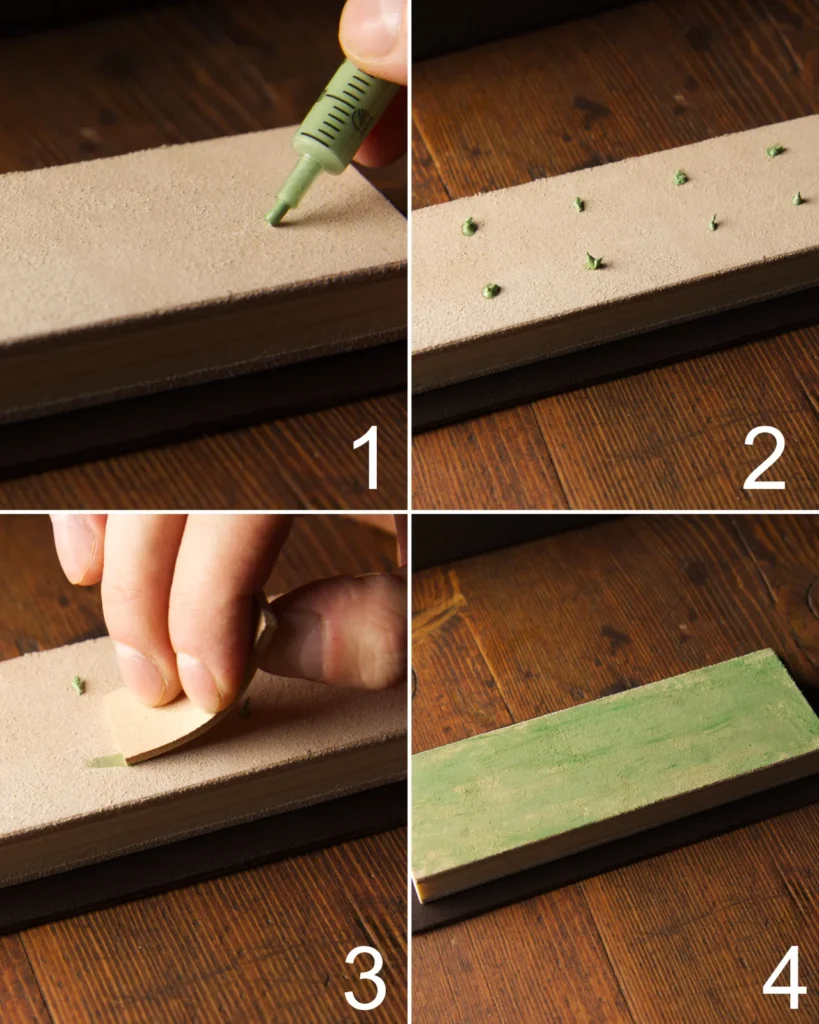 1

2

3

4